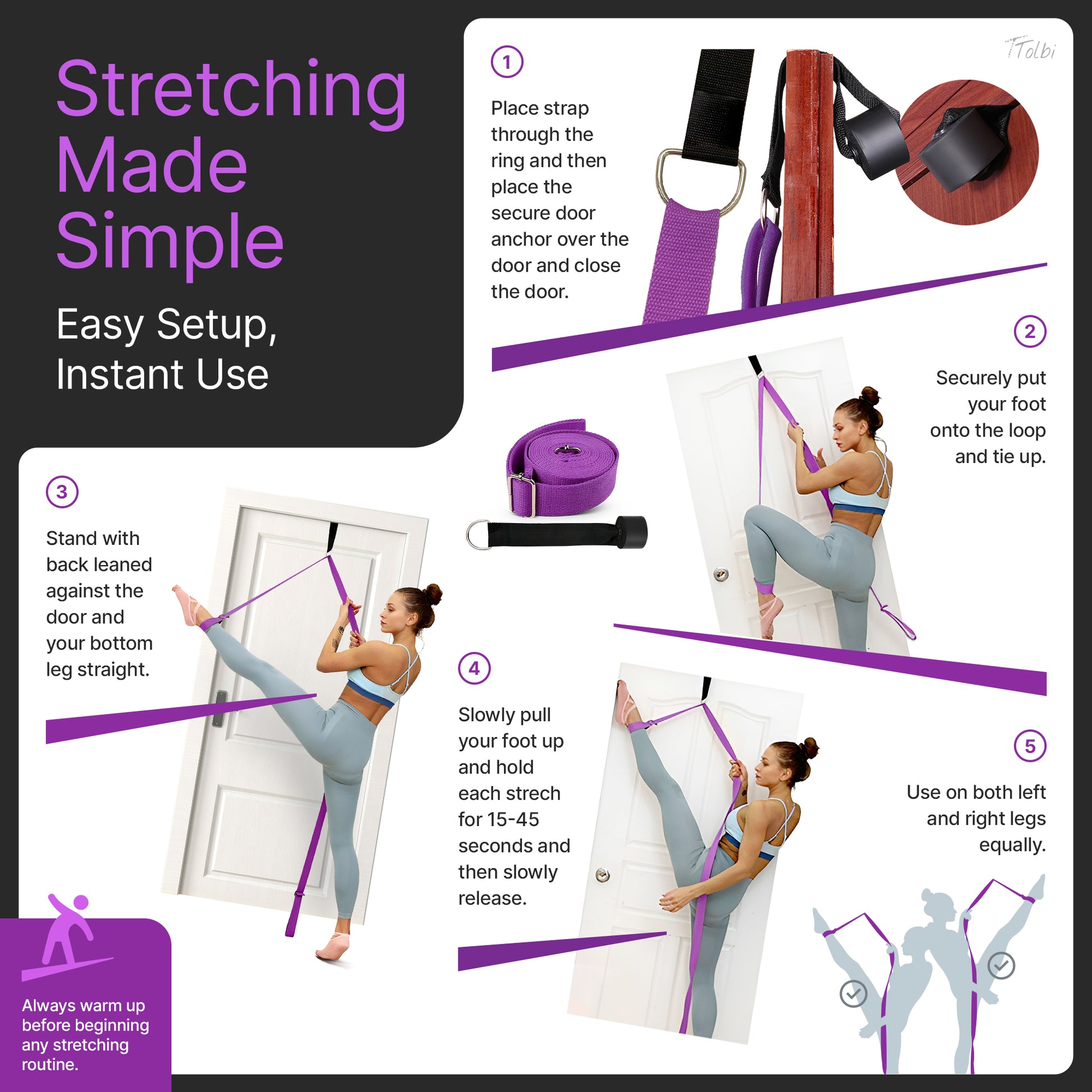 Stretching Made Simple

Easy Setup, Instant Use

Tolbi

1

Place strap through the ring and then place the secure door anchor over the door and close the door.

2

Securely put your foot onto the loop and tie up.

3

Stand with back leaned against the door and your bottom leg straight.

4

Slowly pull your foot up and hold each strech for 15-45 seconds and then slowly release.

5

Use on both left and right legs equally.

Always warm up before beginning any stretching routine.